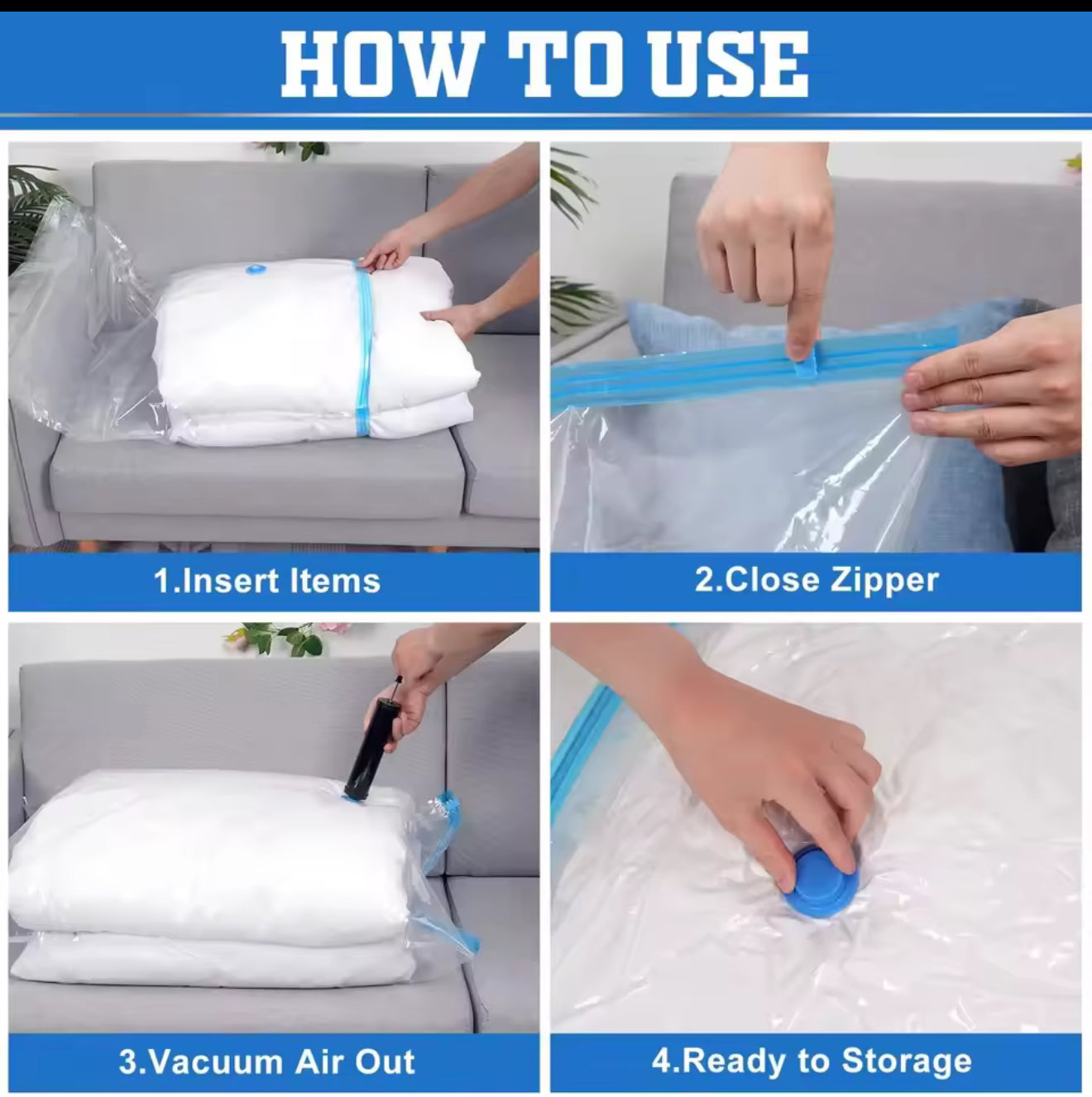 HOW TO USE

1.Insert Items

2.Close Zipper

3.Vacuum Air Out

4.Ready to Storage